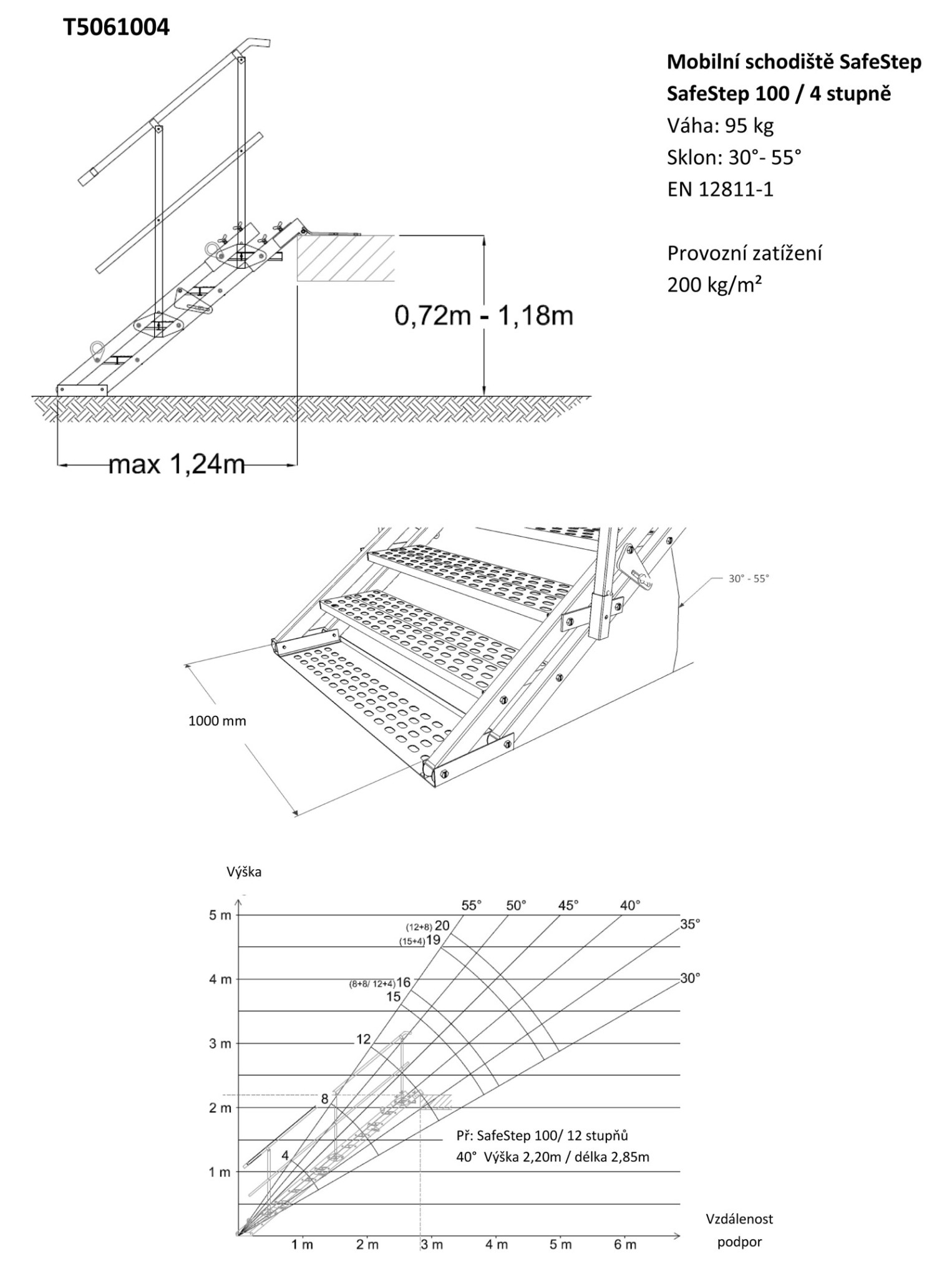 T5061004

Mobilní schodiště SafeStep
SafeStep 100 / 4 stupně
Váha: 95 kg
Sklon: 30°- 55°
EN 12811-1

Provozní zatížení
200 kg/m²

0,72m - 1,18m

max 1,24m

30° - 55°

1000 mm

Výška

5 m
4 m
3 m
2 m
1 m

55° 50° 45° 40°
35°
30°

(12+8) 20
(15+4) 19
(8+8/ 12+4) 16
15
12
8
4

Př: SafeStep 100/ 12 stupňů
40° Výška 2,20m / délka 2,85m

1 m 2 m 3 m 4 m 5 m 6 m

Vzdálenost
podpor