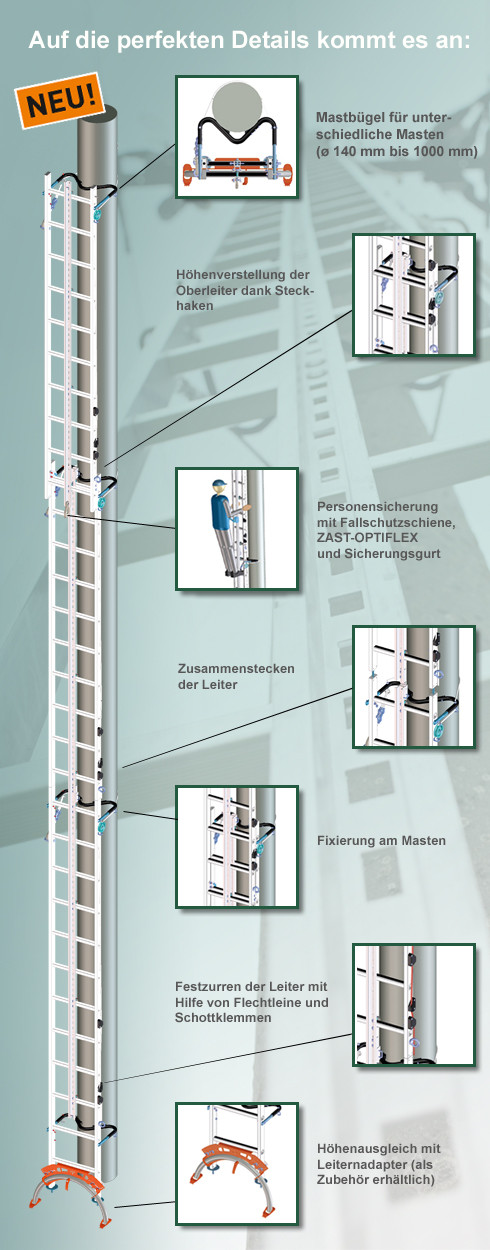 Auf die perfekten Details kommt es an:

NEU!

Mastbügel für unterschiedliche Masten (ø 140 mm bis 1000 mm)

Höhenverstellung der Oberleiter dank Steckhaken

Personensicherung mit Fallschutzschiene, ZAST-OPTIFLEX und Sicherungsgurt

Zusammenstecken der Leiter

Fixierung am Masten

Festzurren der Leiter mit Hilfe von Flechtleine und Schottklemmen

Höhenausgleich mit Leiternadapter (als Zubehör erhältlich)