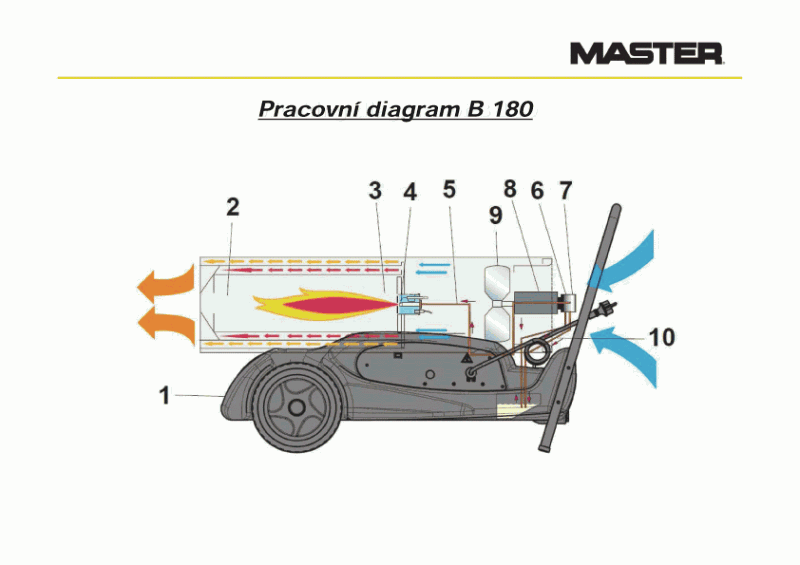 MASTER

Pracovní diagram B 180

2
3
4
5
8
6
7
9
10
1